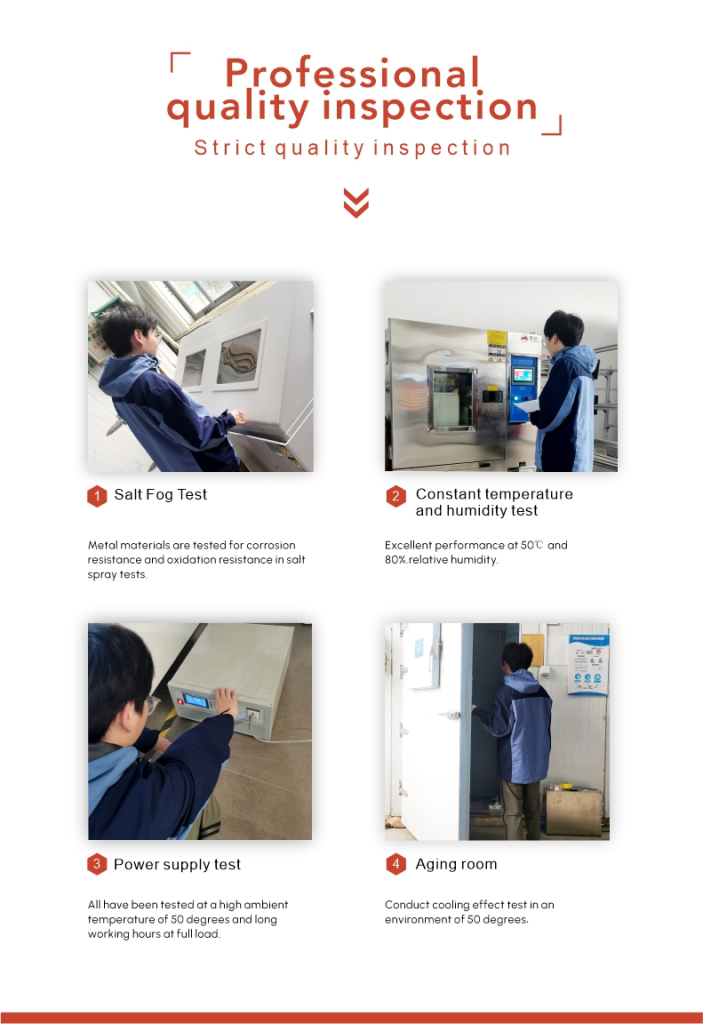 Professional quality inspection

Strict quality inspection

1 Salt Fog Test

Metal materials are tested for corrosion resistance and oxidation resistance in salt spray tests.

2 Constant temperature and humidity test

Excellent performance at 50℃ and 80%.relative humidity.

3 Power supply test

All have been tested at a high ambient temperature of 50 degrees and long working hours at full load.

4 Aging room

Conduct cooling effect test in an environment of 50 degrees.