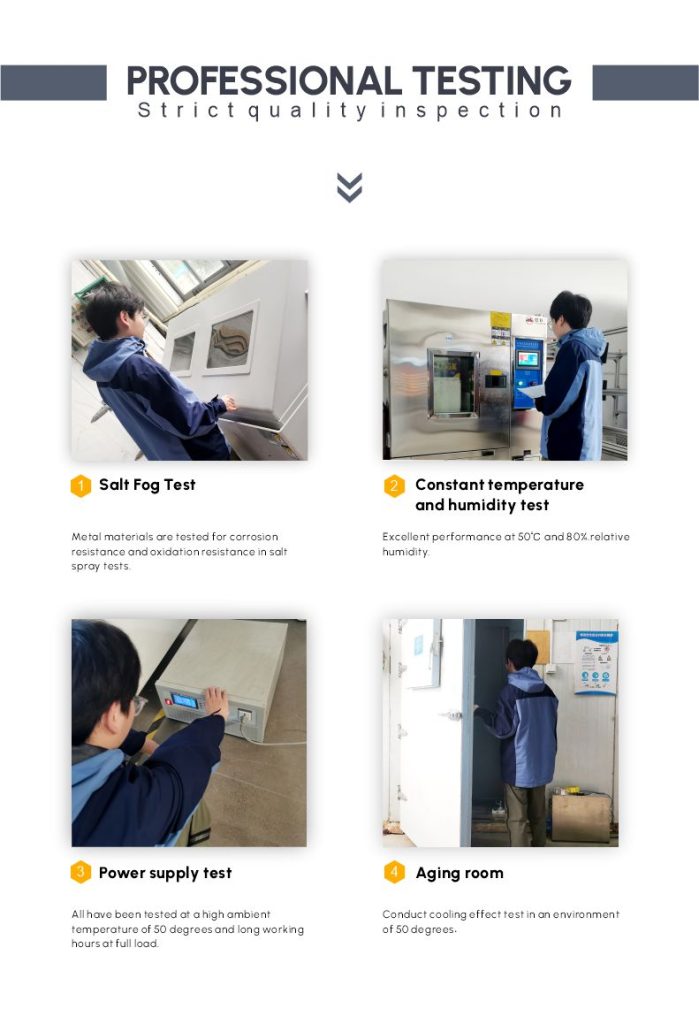 PROFESSIONAL TESTING
Strict quality inspection

1 Salt Fog Test

Metal materials are tested for corrosion resistance and oxidation resistance in salt spray tests.

2 Constant temperature and humidity test

Excellent performance at 50°C and 80% relative humidity.

3 Power supply test

All have been tested at a high ambient temperature of 50 degrees and long working hours at full load.

4 Aging room

Conduct cooling effect test in an environment of 50 degrees.